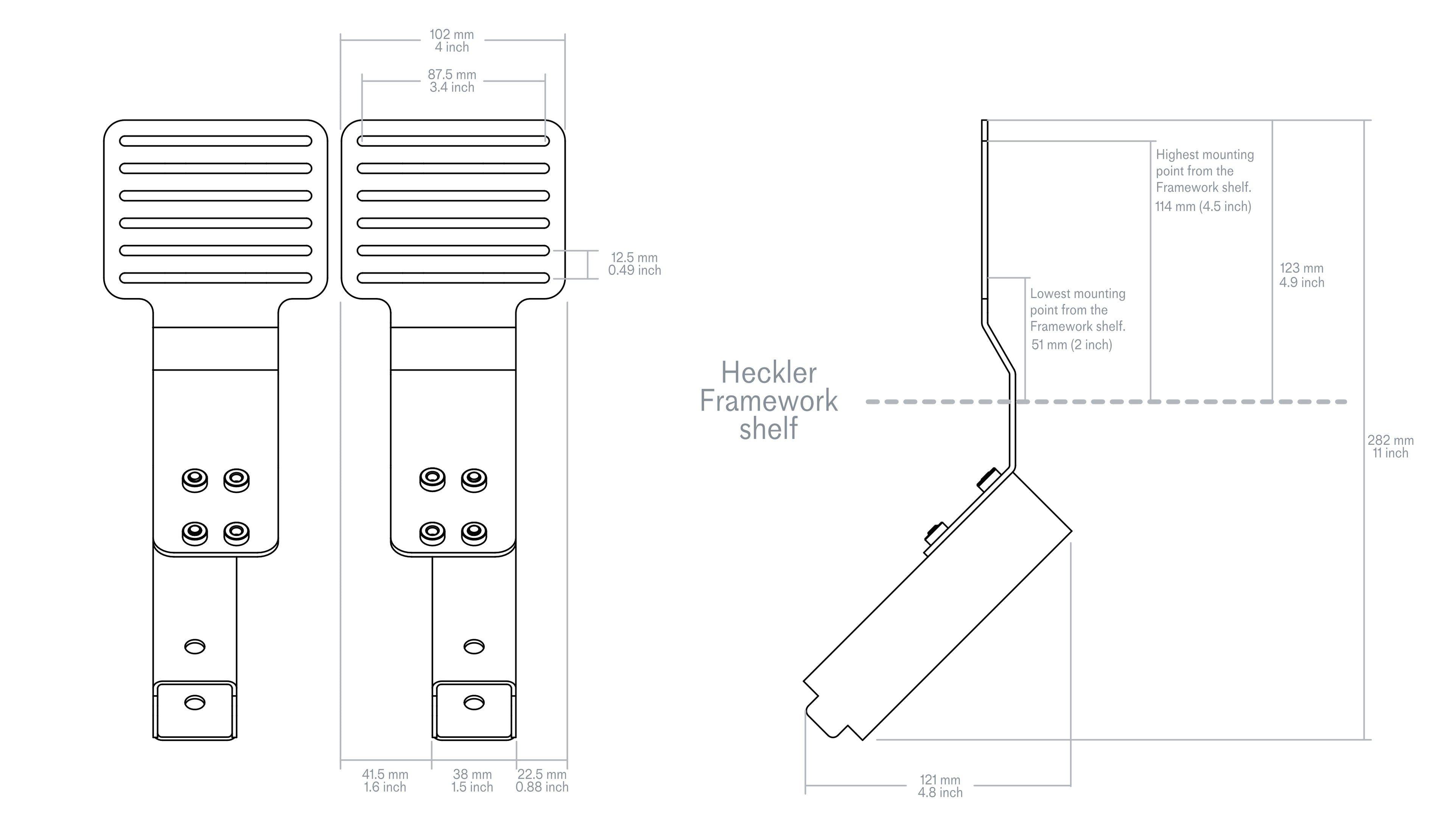 102 mm
4 inch

87.5 mm
3.4 inch

12.5 mm
0.49 inch

41.5 mm
1.6 inch

38 mm
1.5 inch

22.5 mm
0.88 inch

Highest mounting point from the Framework shelf.
114 mm (4.5 inch)

123 mm
4.9 inch

Lowest mounting point from the Framework shelf.
51 mm (2 inch)

Heckler Framework shelf

282 mm
11 inch

121 mm
4.8 inch